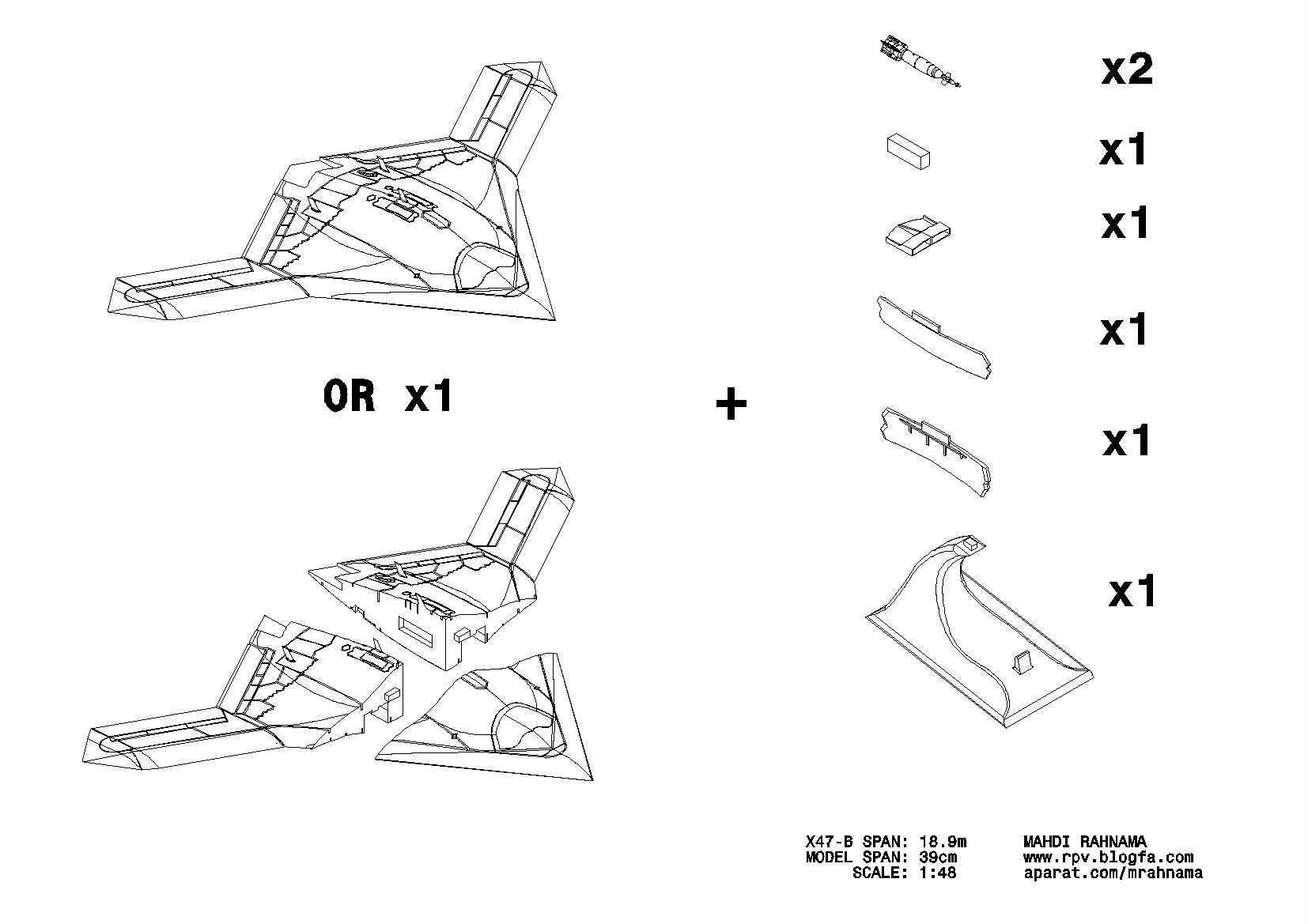 OR x1

+

x2

x1

x1

x1

x1

x1

X47-B SPAN: 18.9m
MODEL SPAN: 39cm
SCALE: 1:48

MAHDI RAHNAMA
www.rpv.blogfa.com
aparat.com/mrahnama