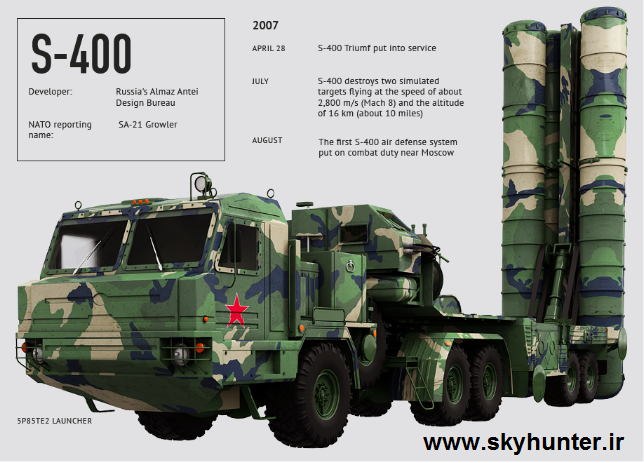 S-400

Developer: Russia's Almaz Antei Design Bureau

NATO reporting name: SA-21 Growler

2007

APRIL 28 S-400 Triumf put into service

JULY S-400 destroys two simulated targets flying at the speed of about 2,800 m/s (Mach 8) and the altitude of 16 km (about 10 miles)

AUGUST The first S-400 air defense system put on combat duty near Moscow

5P85TE2 LAUNCHER

www.skyhunter.ir